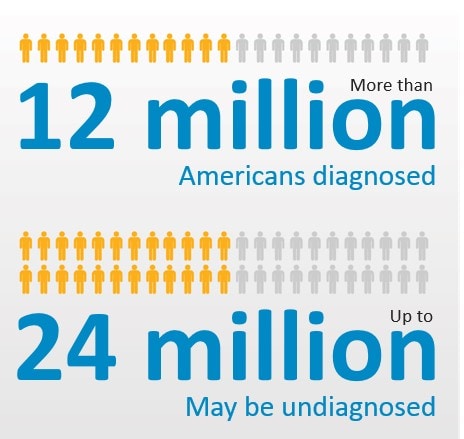 More than
12 million
Americans diagnosed

Up to
24 million
May be undiagnosed